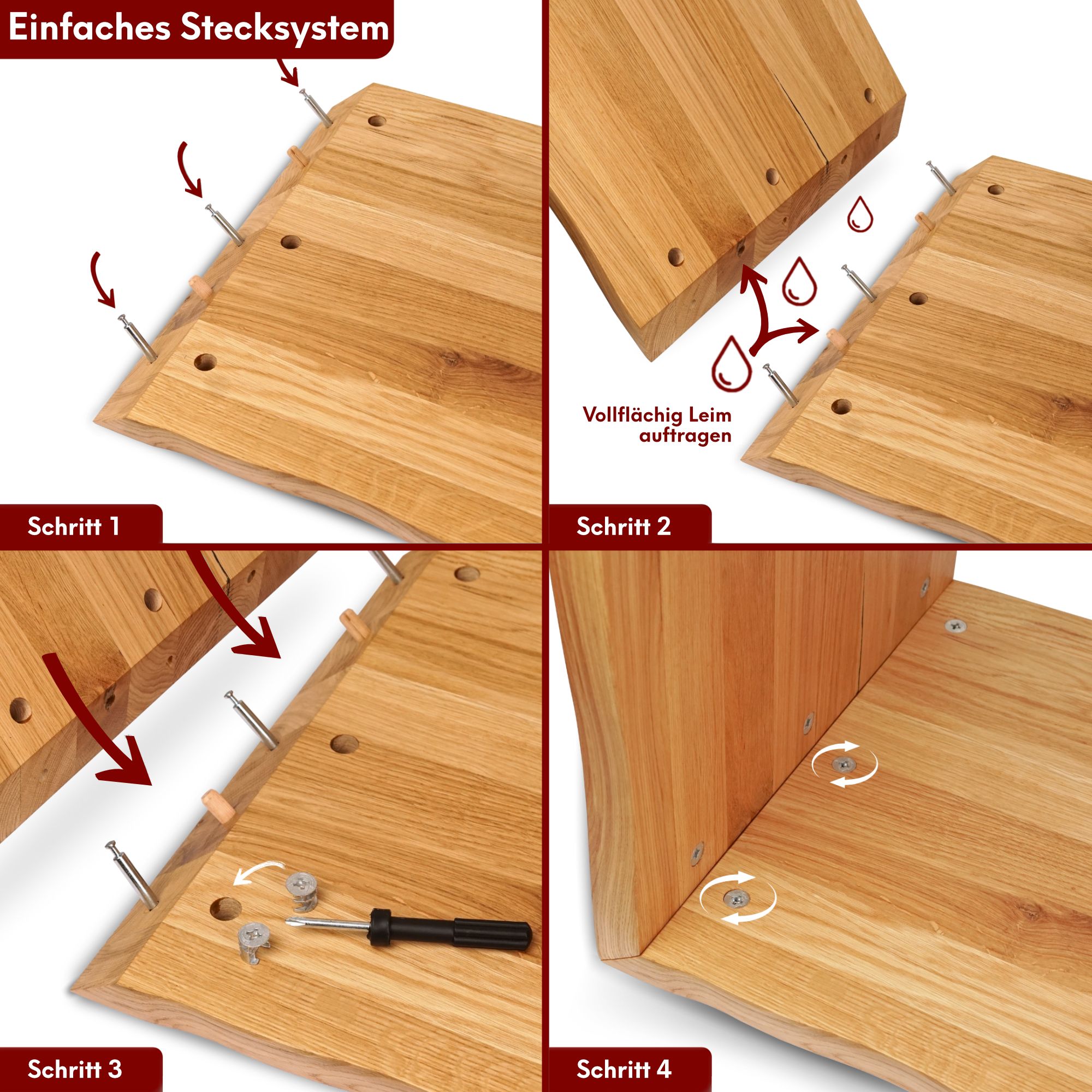 Einfaches Stecksystem

Schritt 1

Vollflächig Leim auftragen

Schritt 2

Schritt 3

Schritt 4