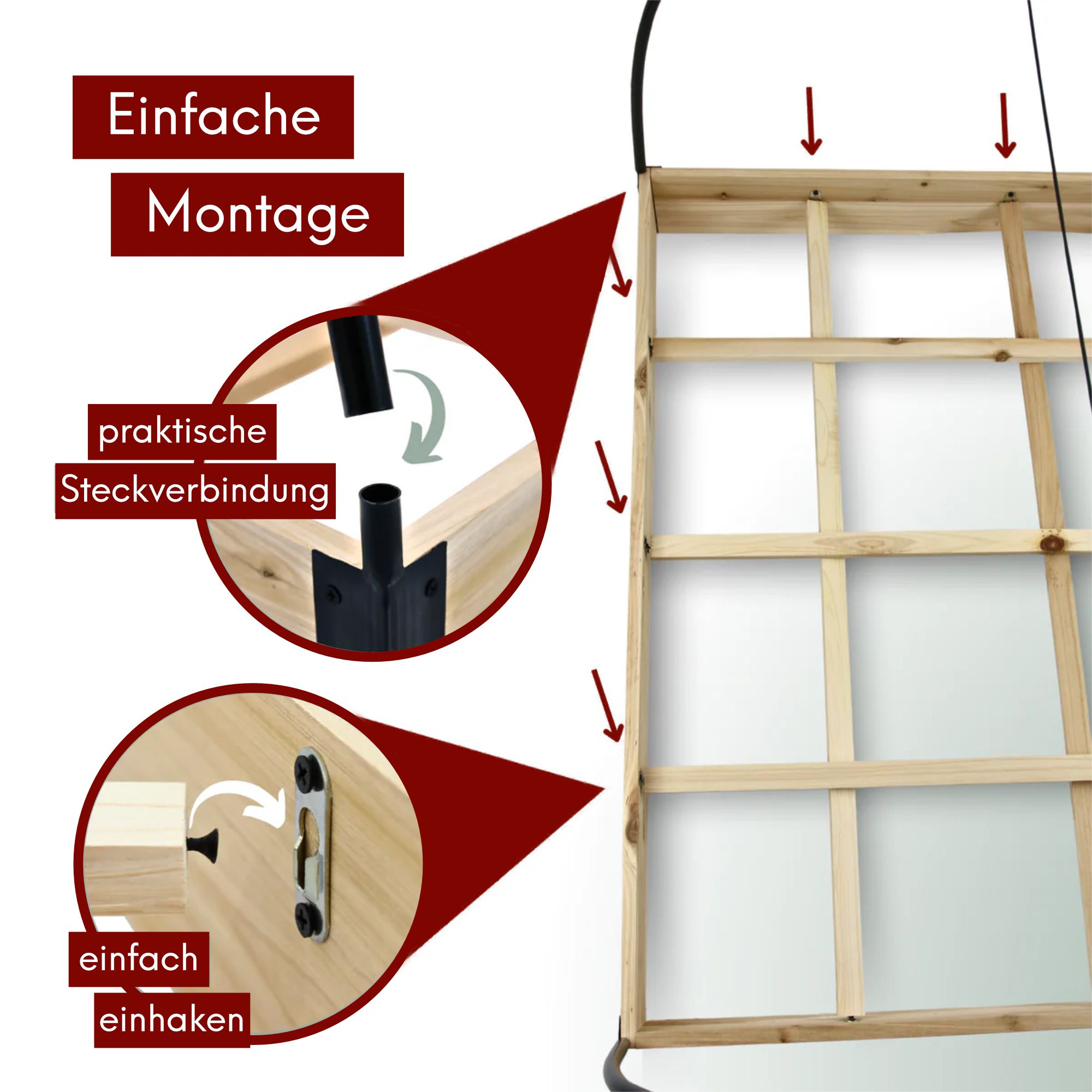 Einfache
Montage

praktische
Steckverbindung

einfach
einhaken